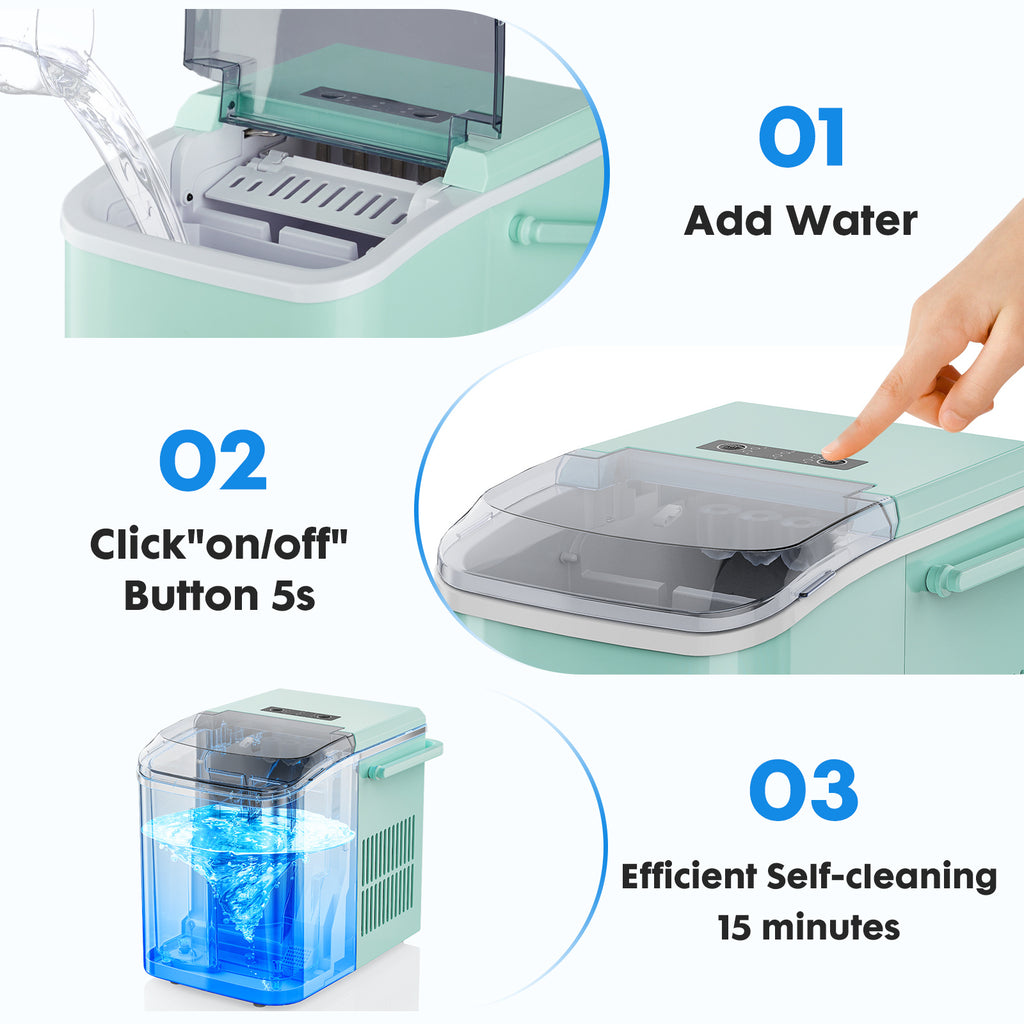 01
Add Water

02
Click"on/off" Button 5s

03
Efficient Self-cleaning 15 minutes